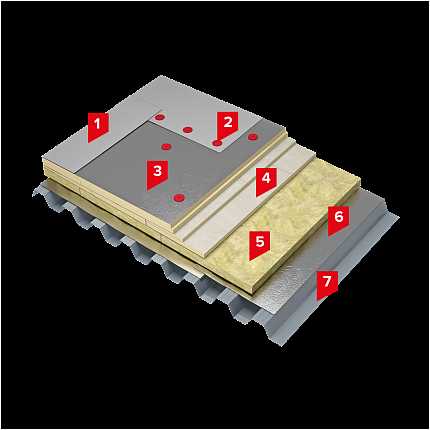 1
2
3
4
5
6
7